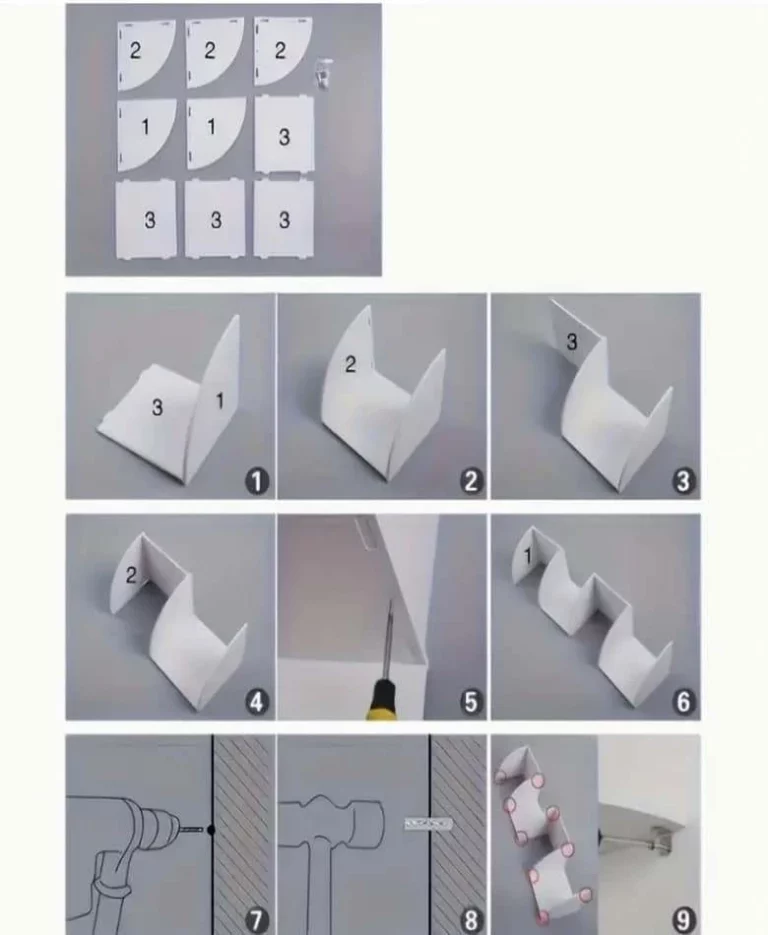 2 2 2
1 1 3
3 3 3

3 1
1

2
2

3
3

2
4

5

1
6

7

8

9